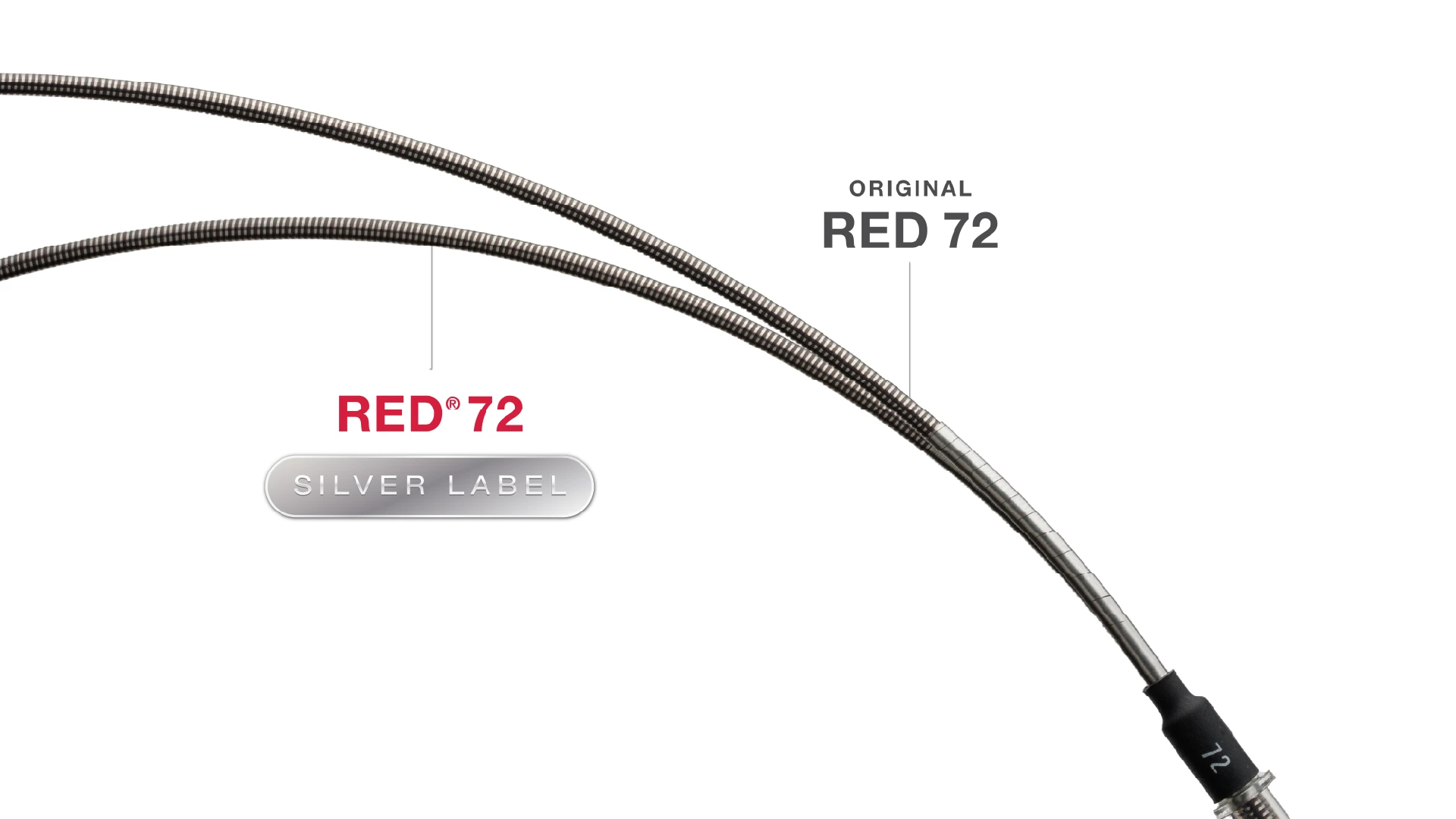 ORIGINAL
RED 72

RED® 72
SILVER LABEL

72